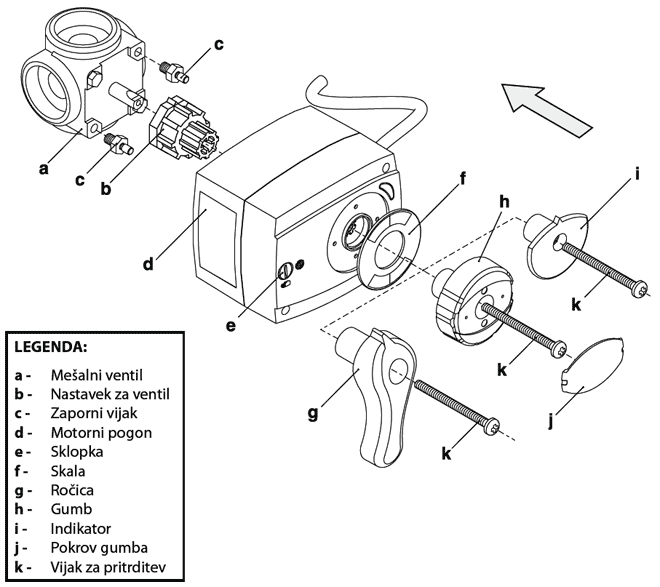 c

a

c

b

d

e

f

h

i

k

k

g

k

j

LEGENDA:

a - Mešalni ventil
b - Nastavek za ventil
c - Zaporni vijak
d - Motorni pogon
e - Sklopka
f - Skala
g - Ročica
h - Gumb
i - Indikator
j - Pokrov gumba
k - Vijak za pritrditev